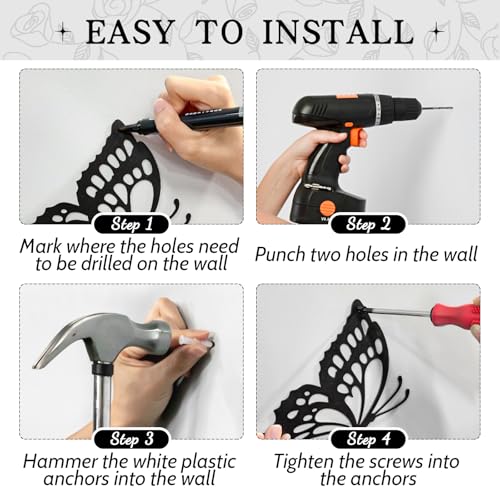 EASY TO INSTALL

Step 1
Mark where the holes need to be drilled on the wall

Step 2
Punch two holes in the wall

Step 3
Hammer the white plastic anchors into the wall

Step 4
Tighten the screws into the anchors